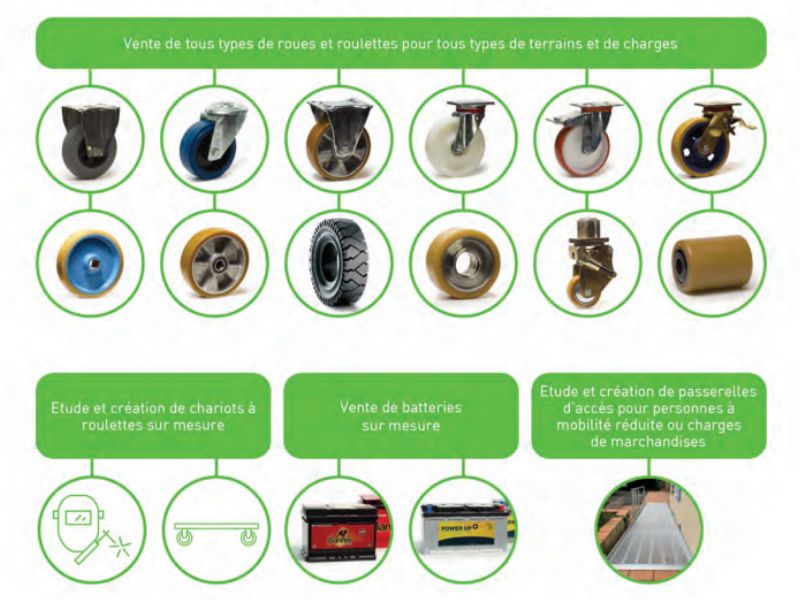 Vente de tous types de roues et roulettes pour tous types de terrains et de charges

Etude et création de chariots à roulettes sur mesure

Vente de batteries sur mesure

Etude et création de passerelles d'accès pour personnes à mobilité réduite ou charges de marchandises

Banner

POWER UP